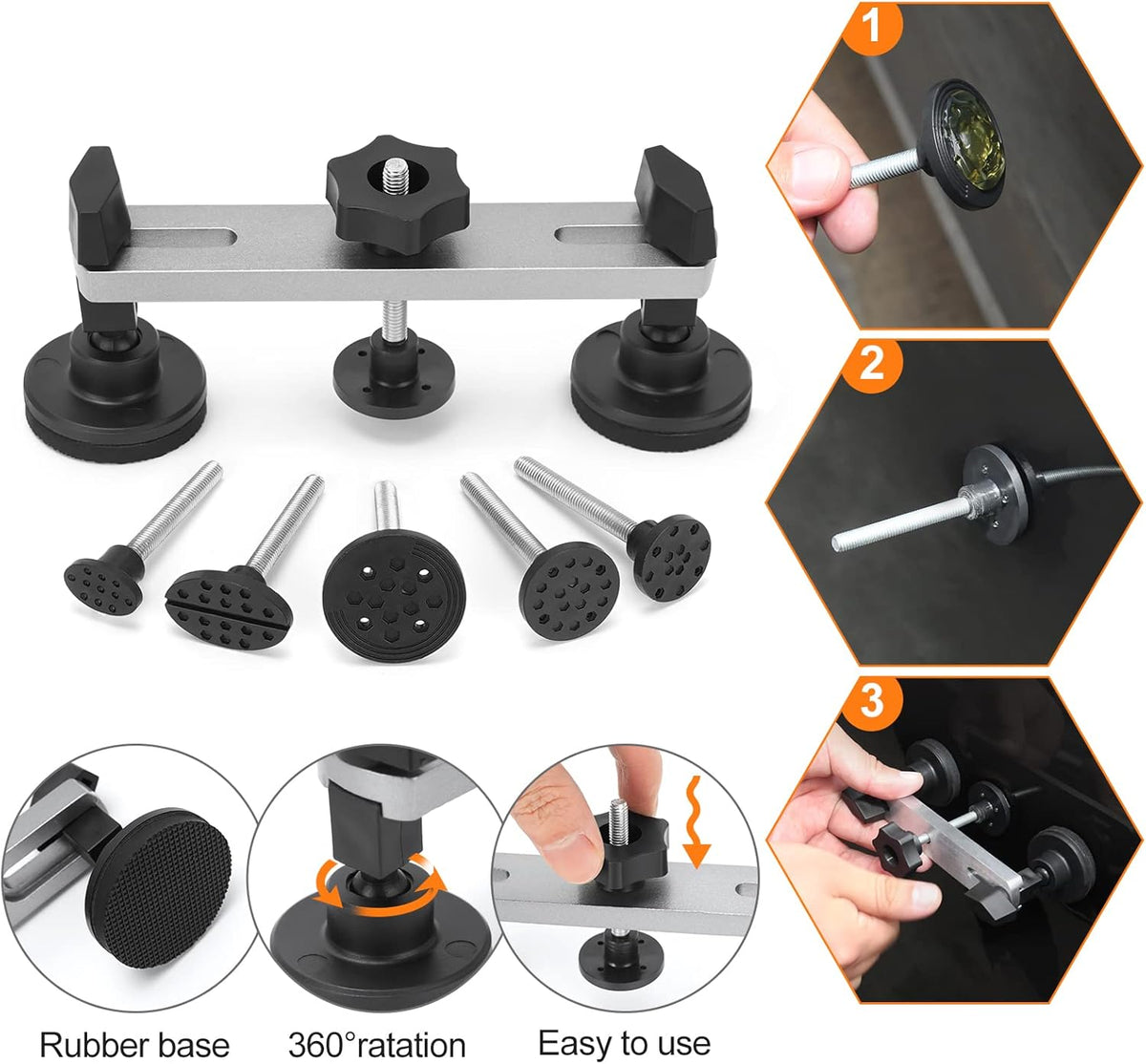 1

2

3

Rubber base

360°ratation

Easy to use